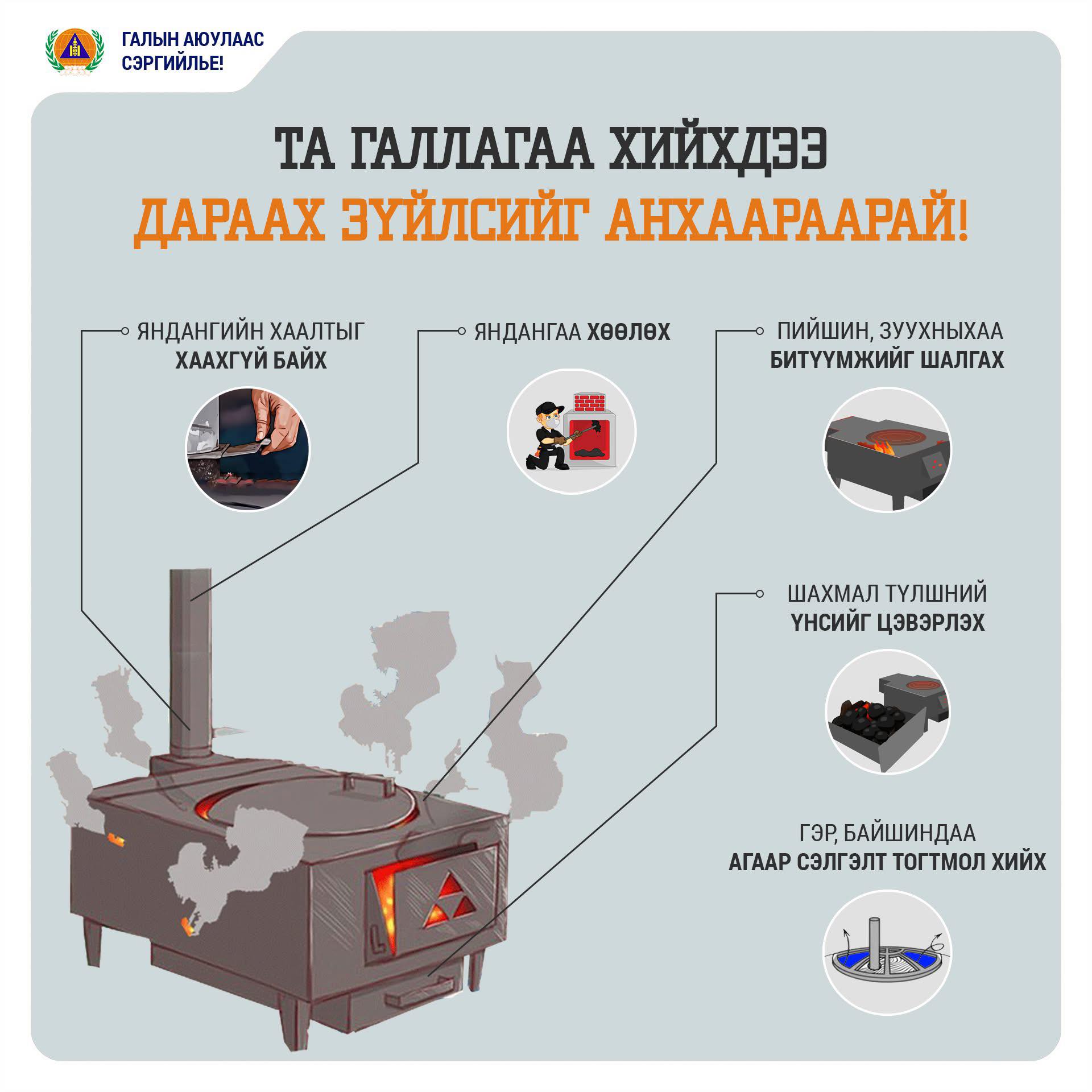 ГАЛЫН АЮУЛААС СЭРГИЙЛЬЕ!

ТА ГАЛЛАГАА ХИЙХДЭЭ
ДАРААХ ЗҮЙЛСИЙГ АНХААРААРАЙ!

ЯНДАНГИЙН ХААЛТЫГ ХААХГҮЙ БАЙХ

ЯНДАНГАА ХӨӨЛӨХ

ПИЙШИН, ЗУУХНЫХАА БИТҮҮМЖИЙГ ШАЛГАХ

ШАХМАЛ ТҮЛШНИЙ ҮНСИЙГ ЦЭВЭРЛЭХ

ГЭР, БАЙШИНДАА АГААР СЭЛГЭЛТ ТОГТМОЛ ХИЙХ